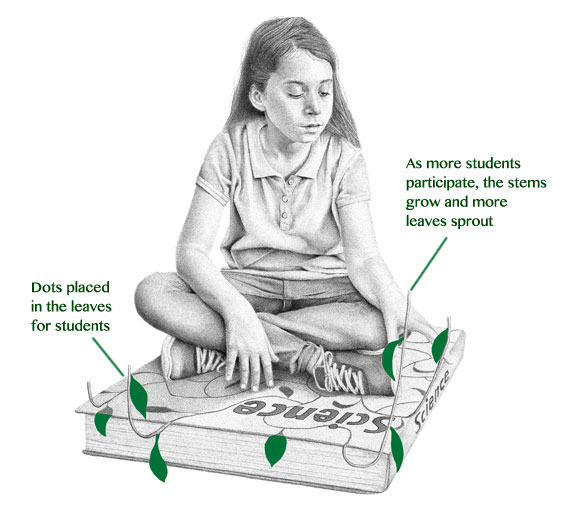 As more students participate, the stems grow and more leaves sprout

Dots placed in the leaves for students

Science

Science